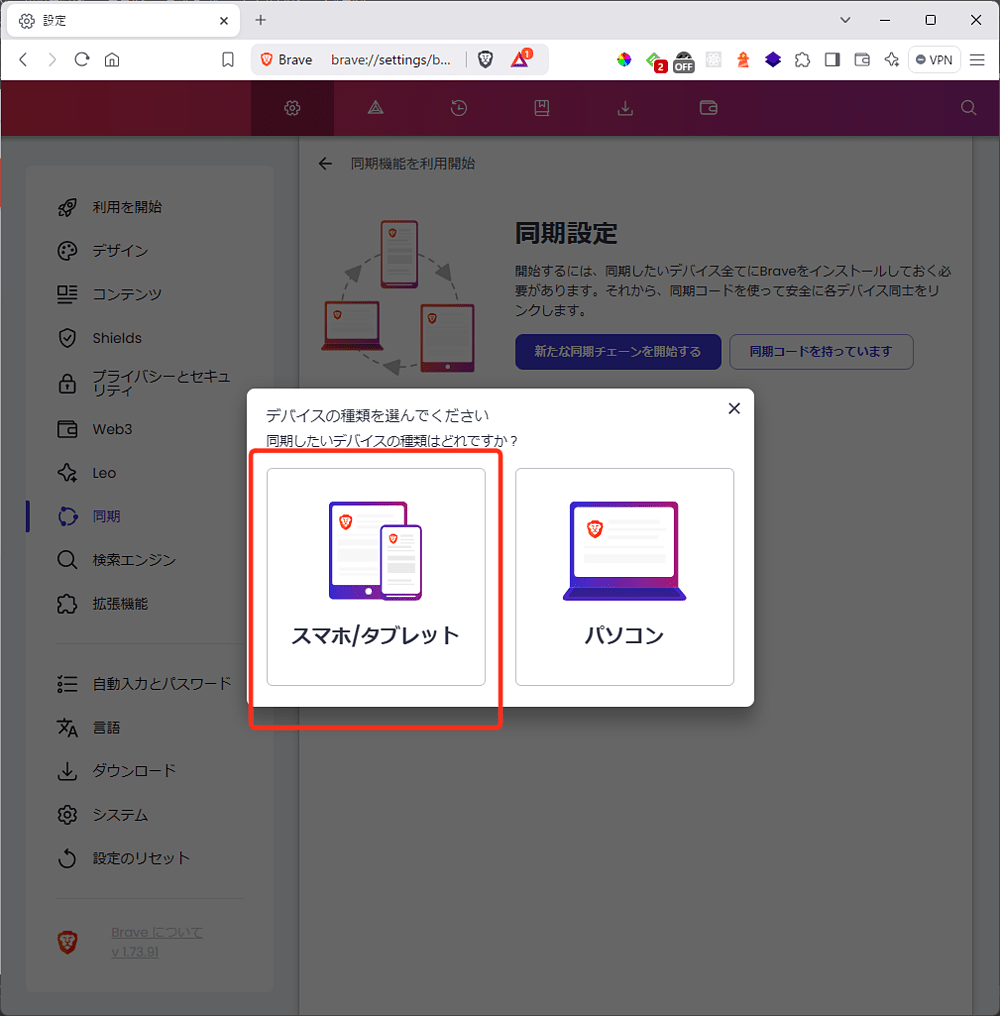 設定

Brave brave://settings/b...

1

2

OFF

VPN

同期機能を利用開始

利用を開始

デザイン

コンテンツ

Shields

プライバシーとセキュリティ

Web3

Leo

同期

検索エンジン

拡張機能

自動入力とパスワード

言語

ダウンロード

システム

設定のリセット

Brave について
v 1.73.91

同期設定

開始するには、同期したいデバイス全てにBraveをインストールしておく必要があります。それから、同期コードを使って安全に各デバイス同士をリンクします。

新たな同期チェーンを開始する

同期コードを持っています

デバイスの種類を選んでください
同期したいデバイスの種類はどれですか？

スマホ/タブレット

パソコン